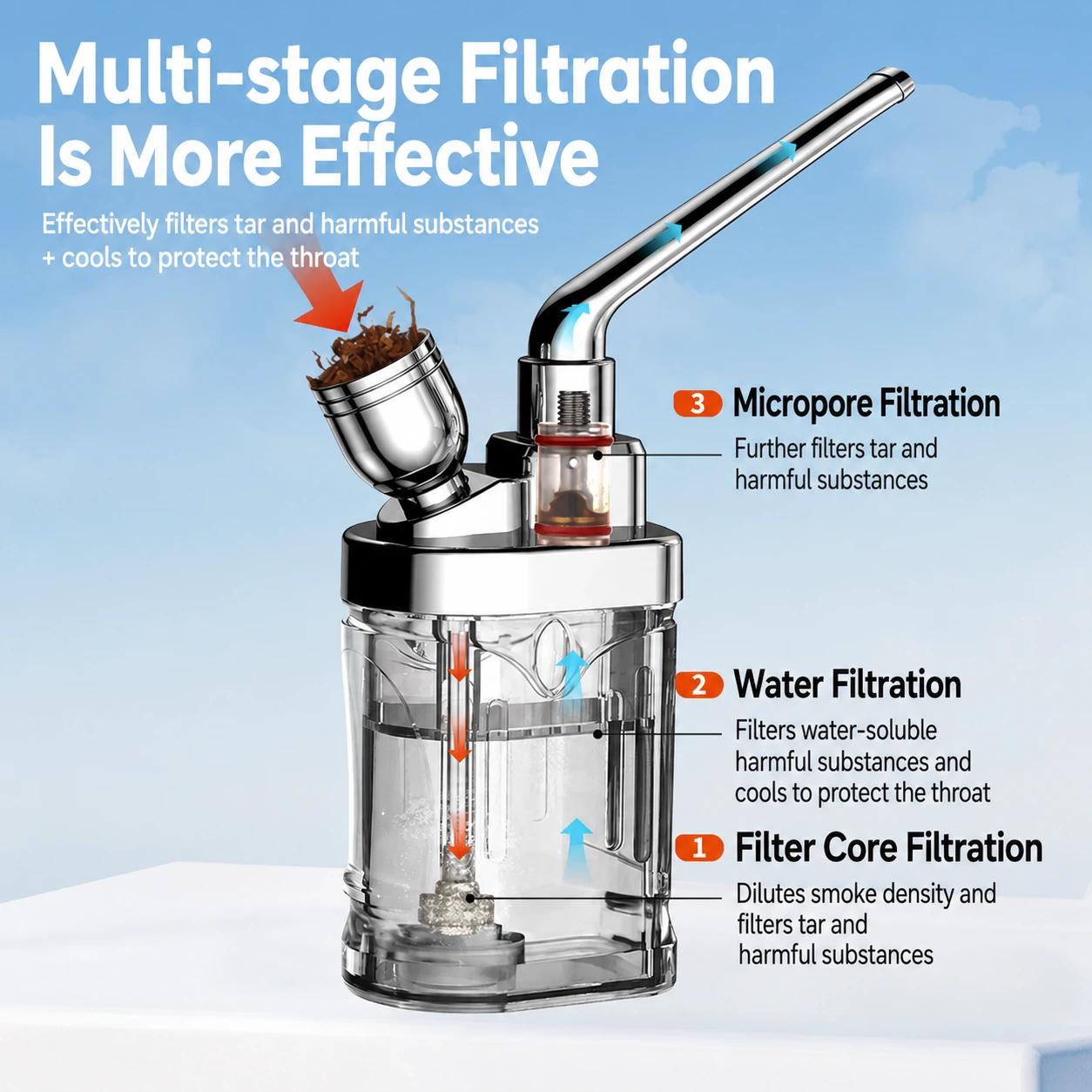 Multi-stage Filtration Is More Effective

Effectively filters tar and harmful substances + cools to protect the throat

3 Micropore Filtration

Further filters tar and harmful substances

2 Water Filtration

Filters water-soluble harmful substances and cools to protect the throat

1 Filter Core Filtration

Dilutes smoke density and filters tar and harmful substances